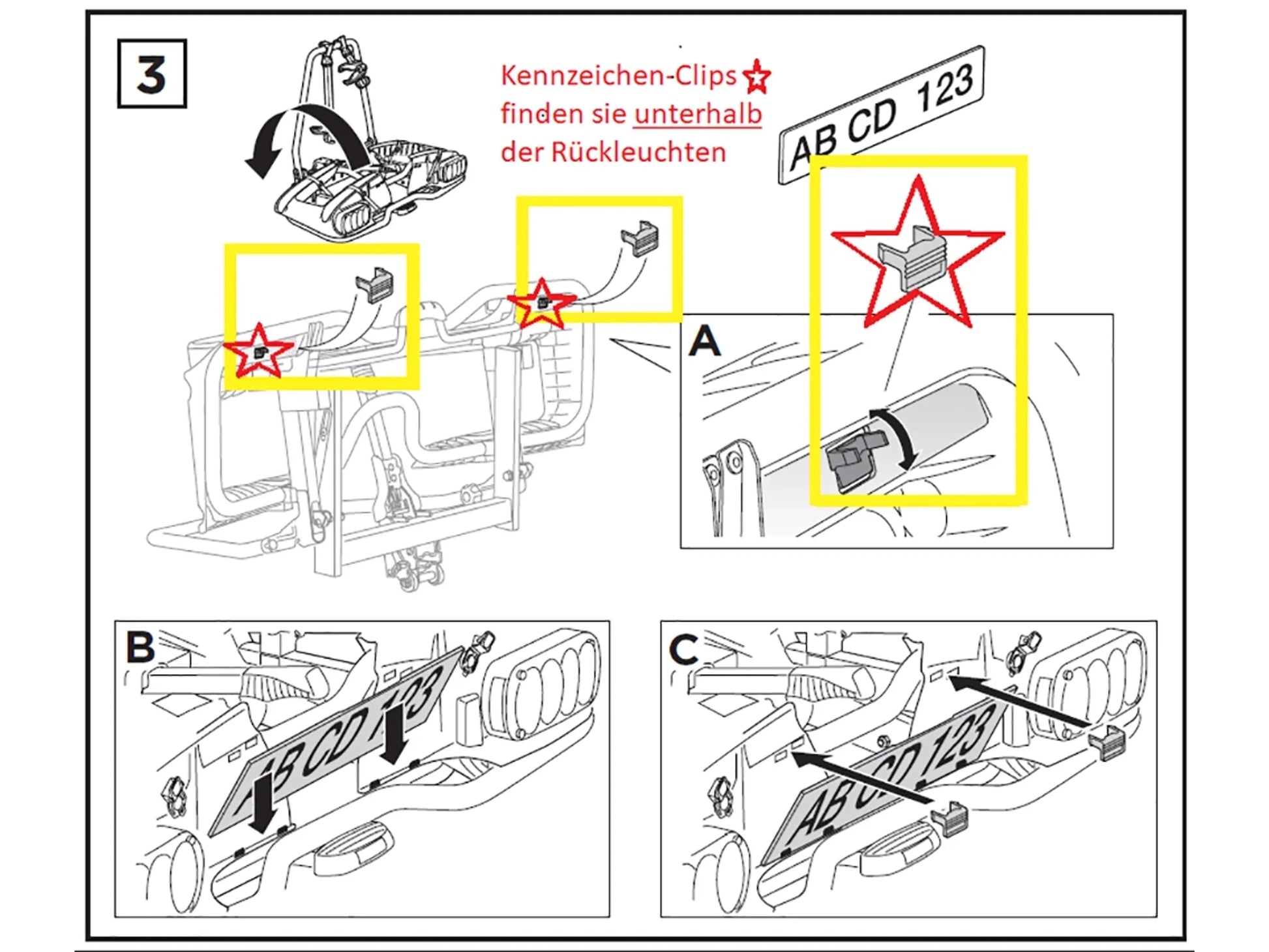 3

Kennzeichen-Clips
finden sie unterhalb
der Rückleuchten

AB CD 123

A

B

AB CD 123

C

AB CD 123